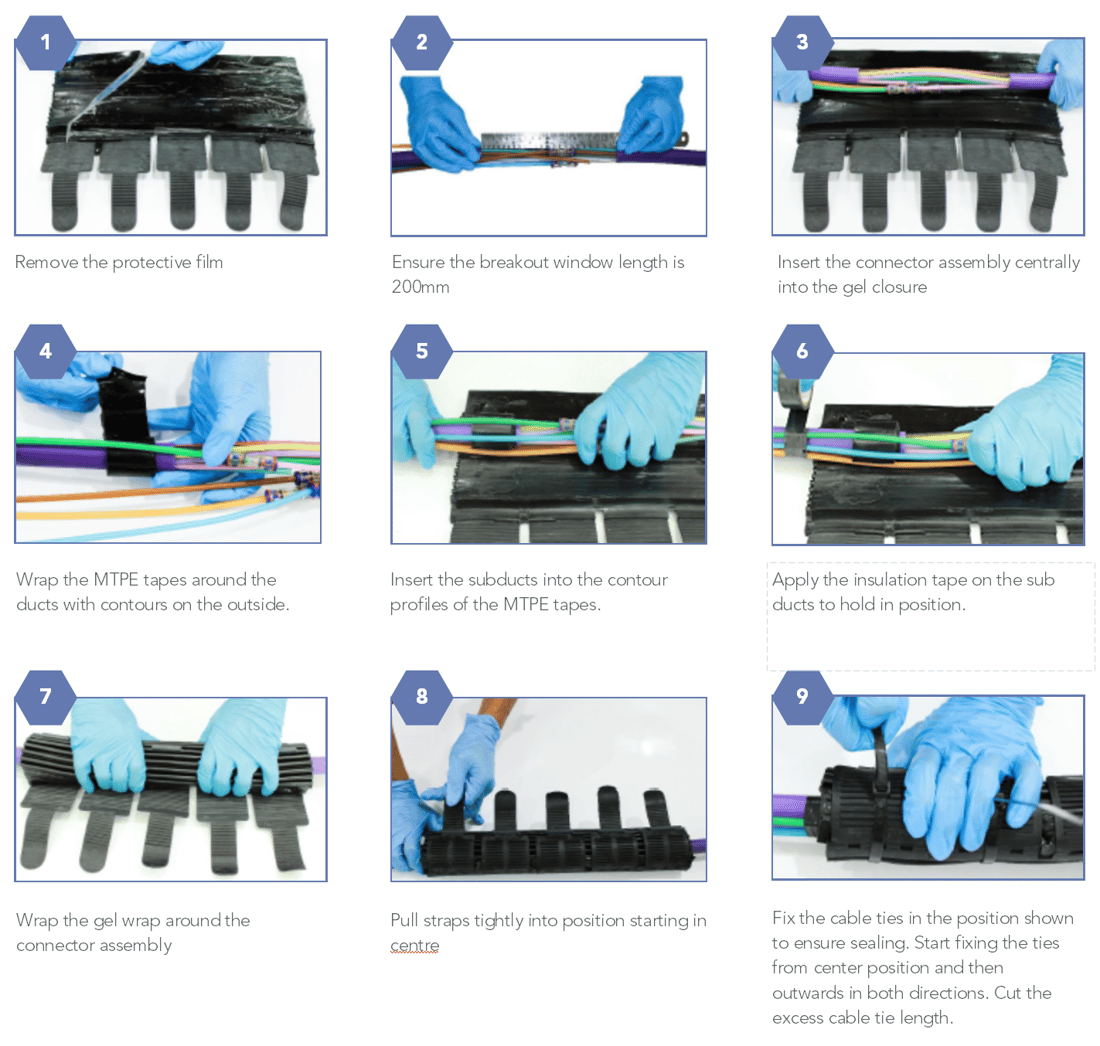 1

Remove the protective film

2

Ensure the breakout window length is 200mm

3

Insert the connector assembly centrally into the gel closure

4

Wrap the MTPE tapes around the ducts with contours on the outside.

5

Insert the subducts into the contour profiles of the MTPE tapes.

6

Apply the insulation tape on the sub ducts to hold in position.

7

Wrap the gel wrap around the connector assembly

8

Pull straps tightly into position starting in centre

9

Fix the cable ties in the position shown to ensure sealing. Start fixing the ties from center position and then outwards in both directions. Cut the excess cable tie length.